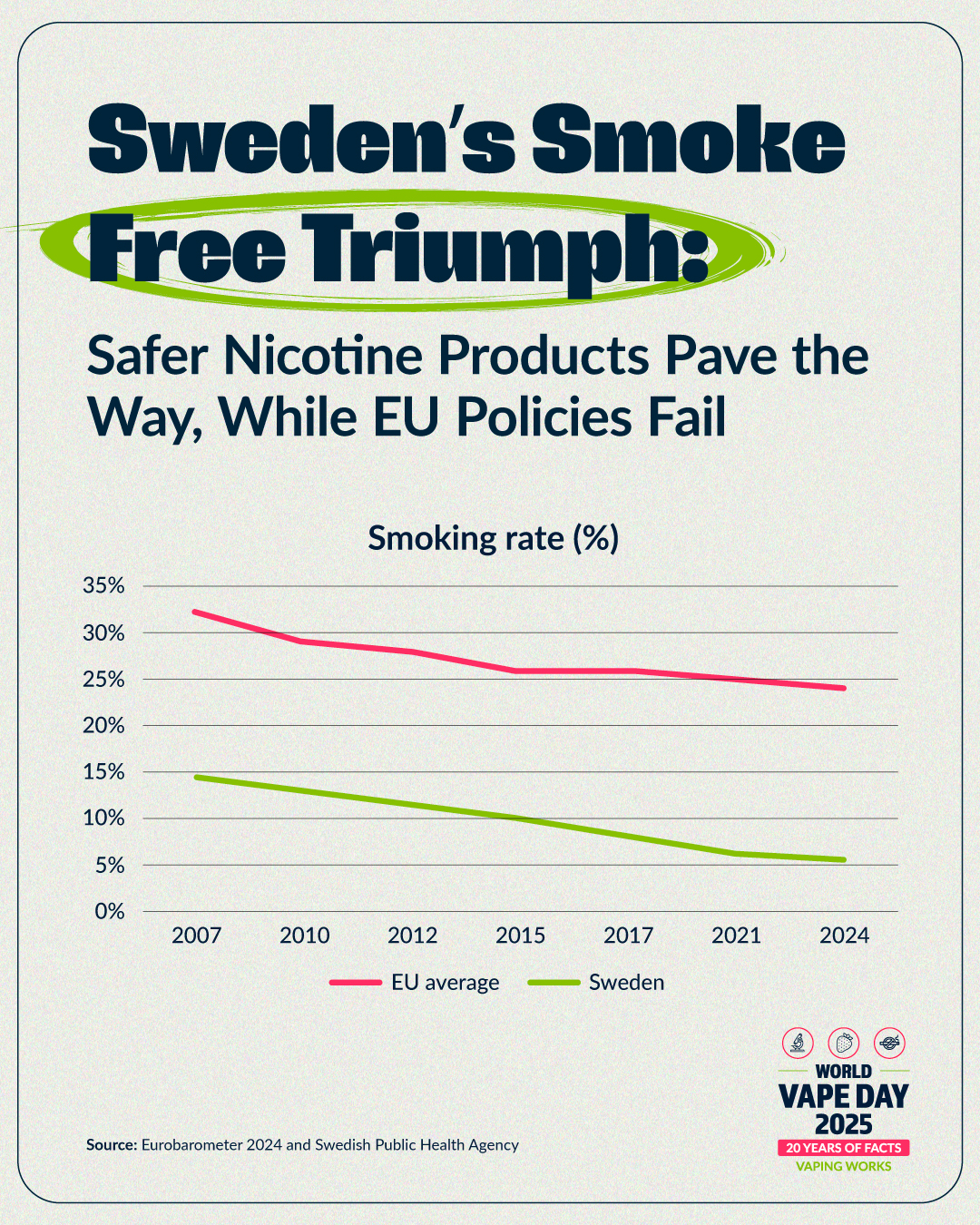 Sweden's Smoke Free Triumph:

Safer Nicotine Products Pave the Way, While EU Policies Fail

Smoking rate (%)

35%
30%
25%
20%
15%
10%
5%
0%

2007 2010 2012 2015 2017 2021 2024

EU average Sweden

Source: Eurobarometer 2024 and Swedish Public Health Agency

WORLD VAPE DAY 2025
20 YEARS OF FACTS
VAPING WORKS