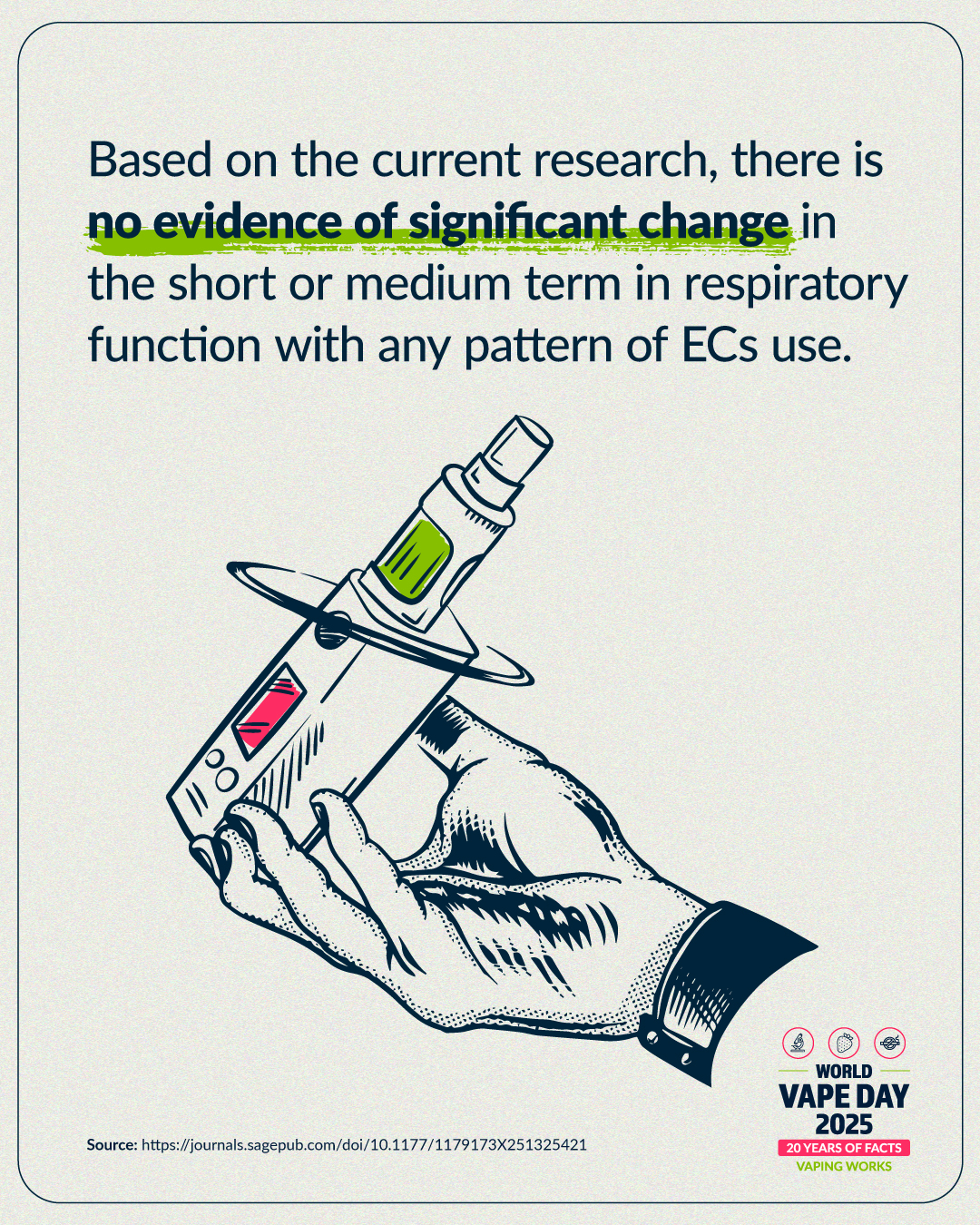 Based on the current research, there is no evidence of significant change in the short or medium term in respiratory function with any pattern of ECs use.

Source: https://journals.sagepub.com/doi/10.1177/1179173X251325421

WORLD
VAPE DAY
2025
20 YEARS OF FACTS
VAPING WORKS