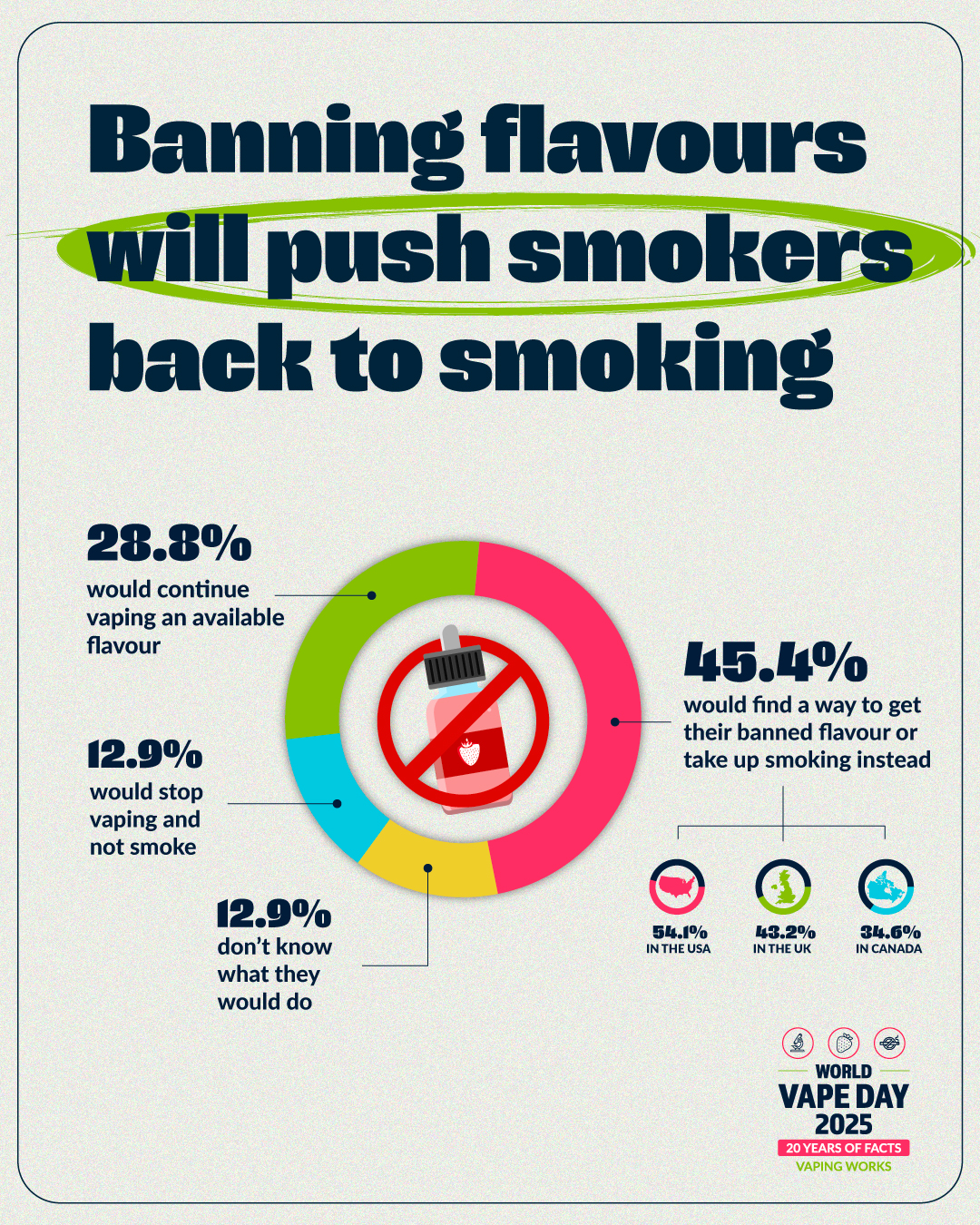 Banning flavours will push smokers back to smoking

28.8%
would continue vaping an available flavour

12.9%
would stop vaping and not smoke

12.9%
don't know what they would do

45.4%
would find a way to get their banned flavour or take up smoking instead

54.1%
IN THE USA

43.2%
IN THE UK

34.6%
IN CANADA

WORLD
VAPE DAY
2025
20 YEARS OF FACTS
VAPING WORKS