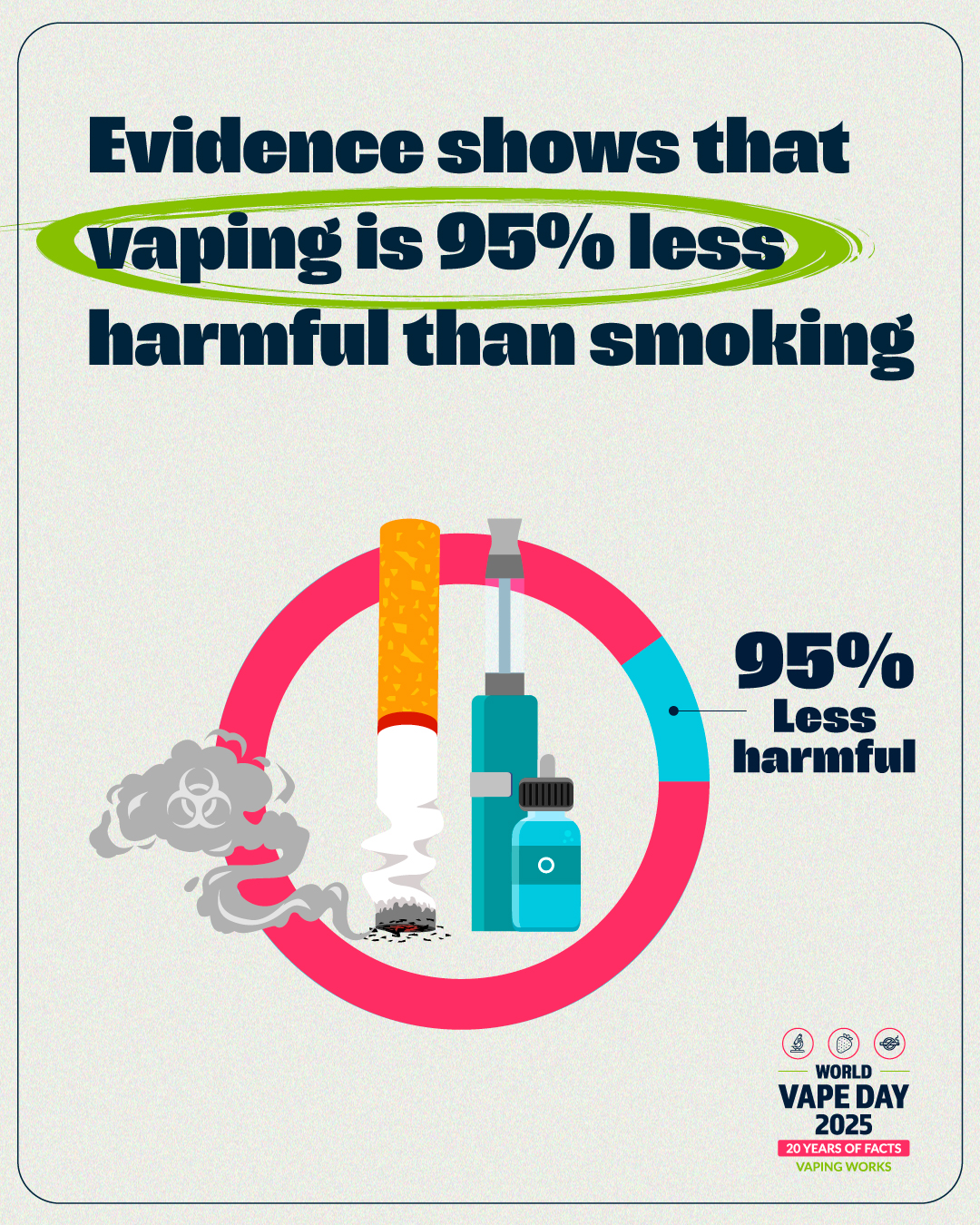 Evidence shows that vaping is 95% less harmful than smoking

95%
Less harmful

WORLD
VAPE DAY
2025
20 YEARS OF FACTS
VAPING WORKS