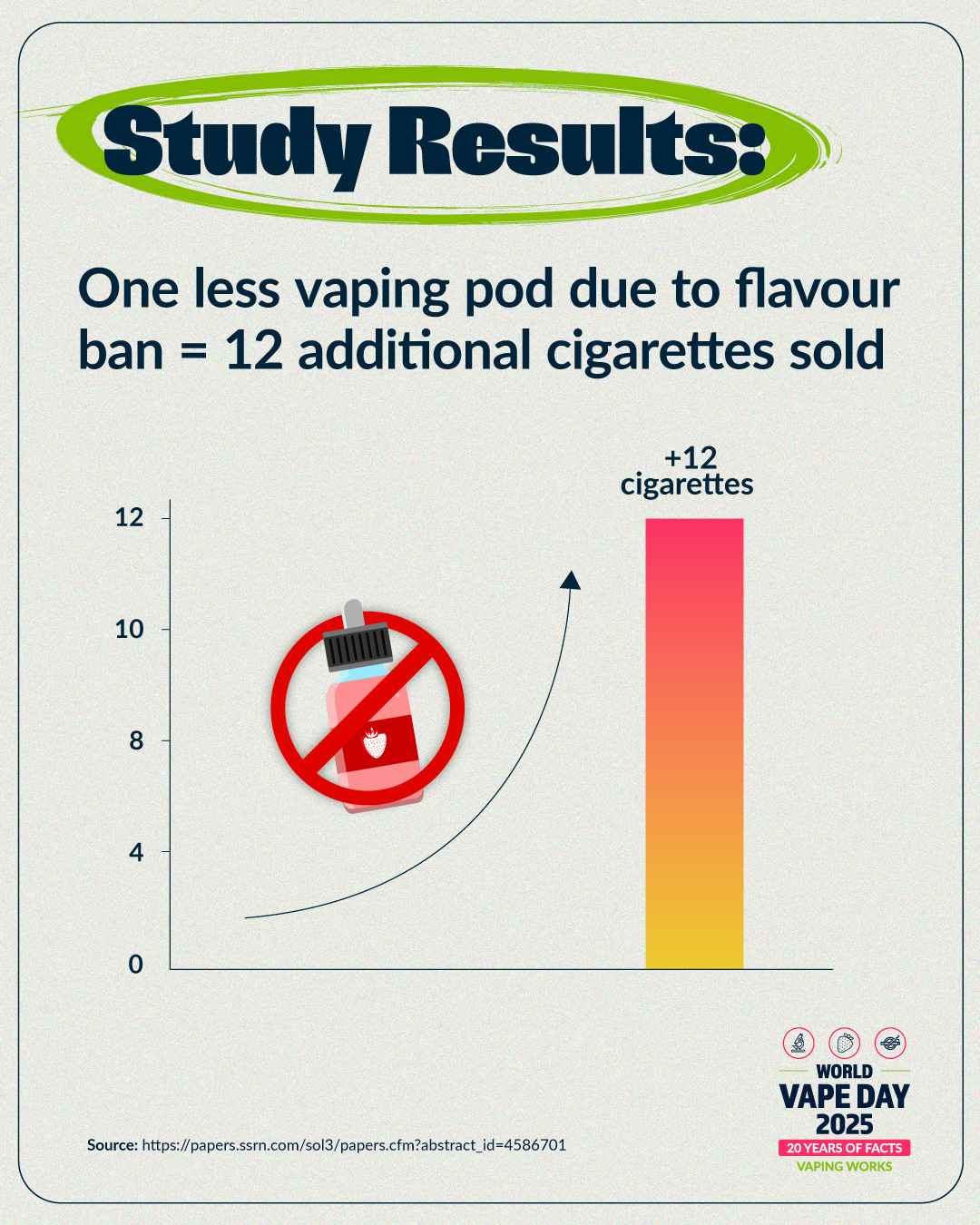 Study Results:

One less vaping pod due to flavour ban = 12 additional cigarettes sold

+12 cigarettes

12
10
8
4
0

Source: https://papers.ssrn.com/sol3/papers.cfm?abstract_id=4586701

WORLD
VAPE DAY
2025
20 YEARS OF FACTS
VAPING WORKS